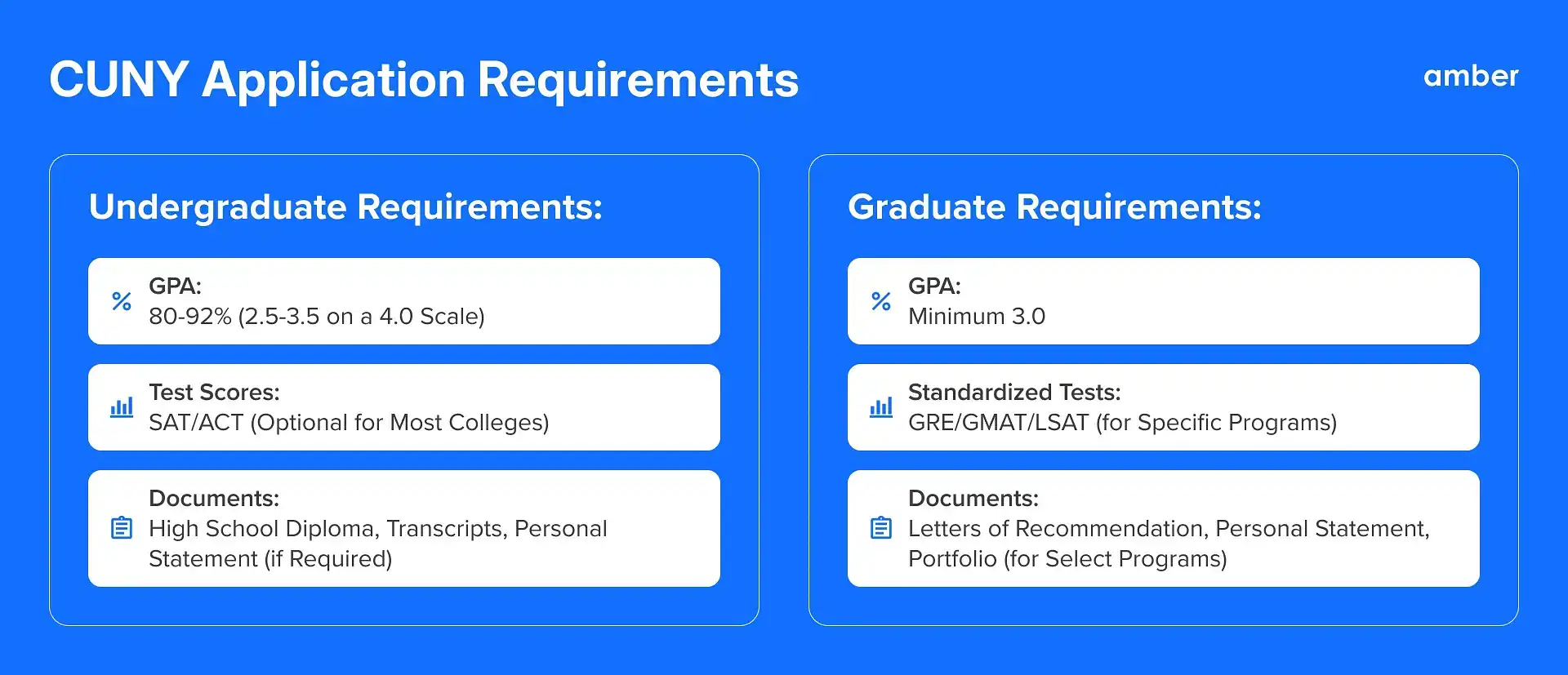 CUNY Application Requirements

amber

Undergraduate Requirements:

GPA:
80-92% (2.5-3.5 on a 4.0 Scale)

Test Scores:
SAT/ACT (Optional for Most Colleges)

Documents:
High School Diploma, Transcripts, Personal Statement (if Required)

Graduate Requirements:

GPA:
Minimum 3.0

Standardized Tests:
GRE/GMAT/LSAT (for Specific Programs)

Documents:
Letters of Recommendation, Personal Statement, Portfolio (for Select Programs)